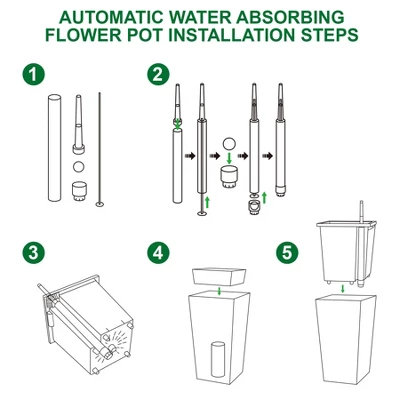 AUTOMATIC WATER ABSORBING FLOWER POT INSTALLATION STEPS

1

2

3

4

5