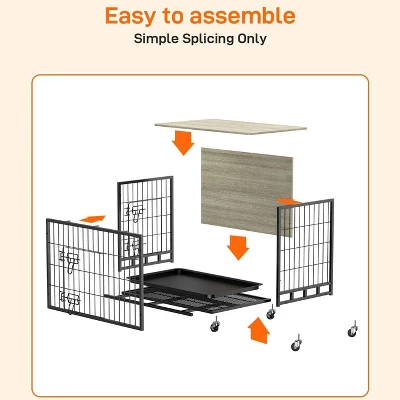 Easy to assemble
Simple Splicing Only