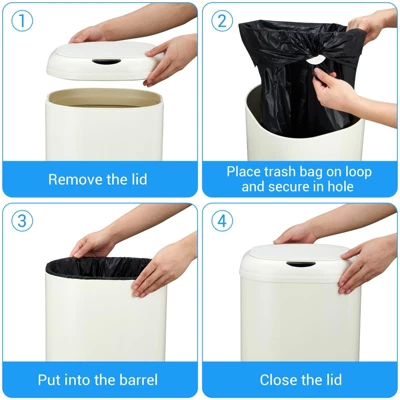 1
Remove the lid

2
Place trash bag on loop and secure in hole

3
Put into the barrel

4
Close the lid