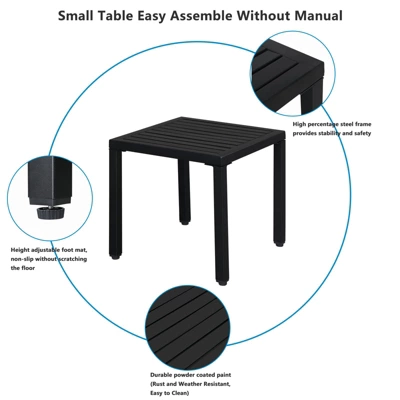 Small Table Easy Assemble Without Manual

High percentage steel frame provides stability and safety

Height adjustable foot mat, non-slip without scratching the floor

Durable powder coated paint (Rust and Weather Resistant, Easy to Clean)