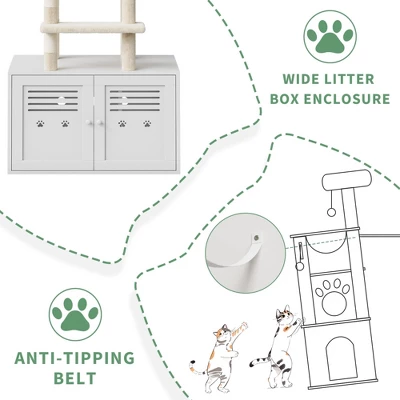 WIDE LITTER BOX ENCLOSURE

ANTI-TIPPING BELT