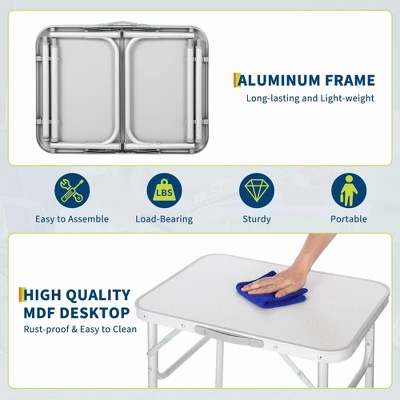 ALUMINUM FRAME
Long-lasting and Light-weight

LBS

Easy to Assemble

Load-Bearing

Sturdy

Portable

HIGH QUALITY MDF DESKTOP
Rust-proof & Easy to Clean