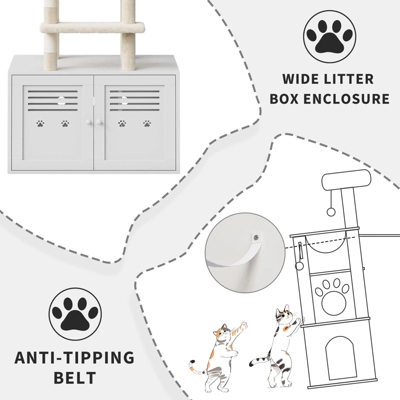 WIDE LITTER BOX ENCLOSURE

ANTI-TIPPING BELT