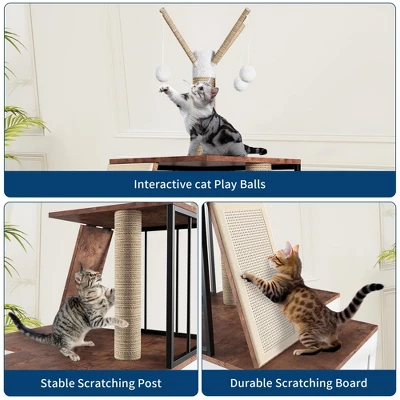 Interactive cat Play Balls

Stable Scratching Post

Durable Scratching Board