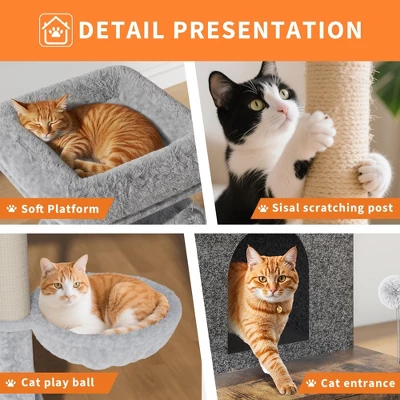 DETAIL PRESENTATION

Soft Platform

Sisal scratching post

Cat play ball

Cat entrance