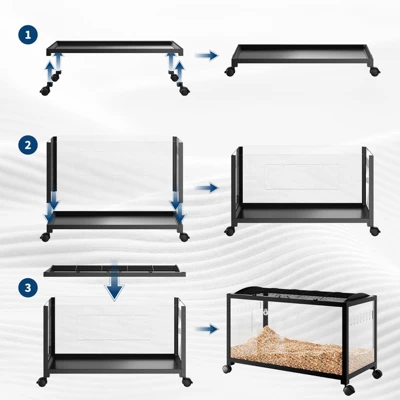 1

2

3