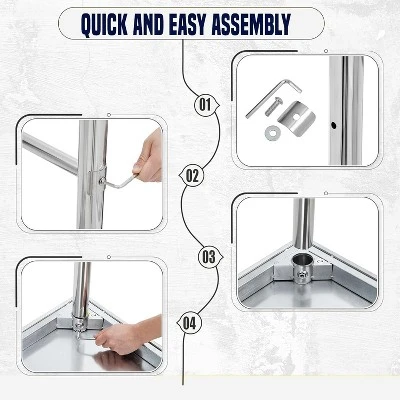 QUICK AND EASY ASSEMBLY

01

02

03

04