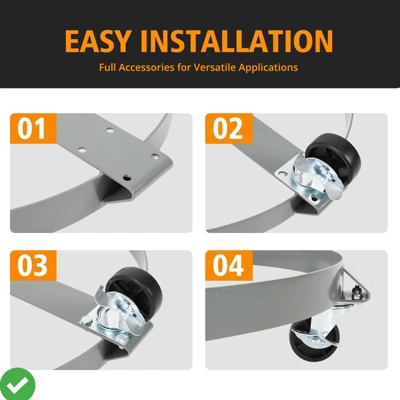 EASY INSTALLATION

Full Accessories for Versatile Applications

01

02

03

04