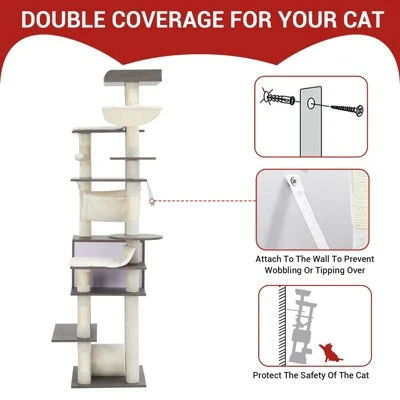 DOUBLE COVERAGE FOR YOUR CAT

Attach To The Wall To Prevent Wobbling Or Tipping Over

Protect The Safety Of The Cat