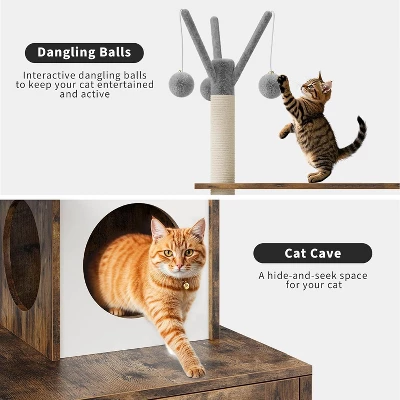 Dangling Balls

Interactive dangling balls to keep your cat entertained and active

Cat Cave

A hide-and-seek space for your cat