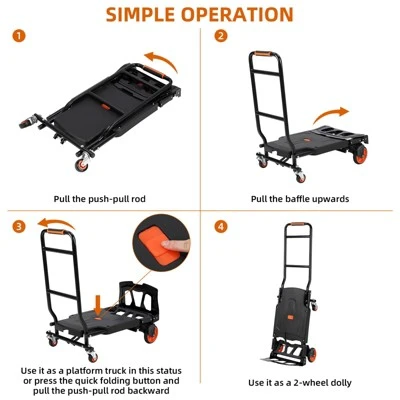 SIMPLE OPERATION

1

Pull the push-pull rod

2

Pull the baffle upwards

3

Use it as a platform truck in this status or press the quick folding button and pull the push-pull rod backward

4

Use it as a 2-wheel dolly