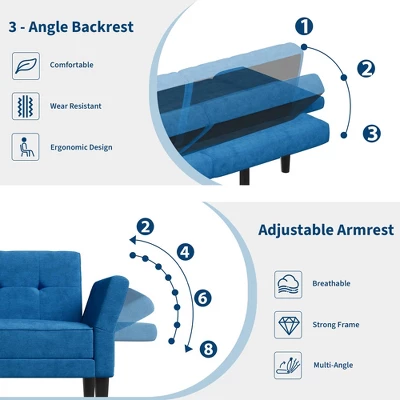 3 - Angle Backrest

Comfortable

Wear Resistant

Ergonomic Design

1

2

3

2

4

6

8

Adjustable Armrest

Breathable

Strong Frame

Multi-Angle